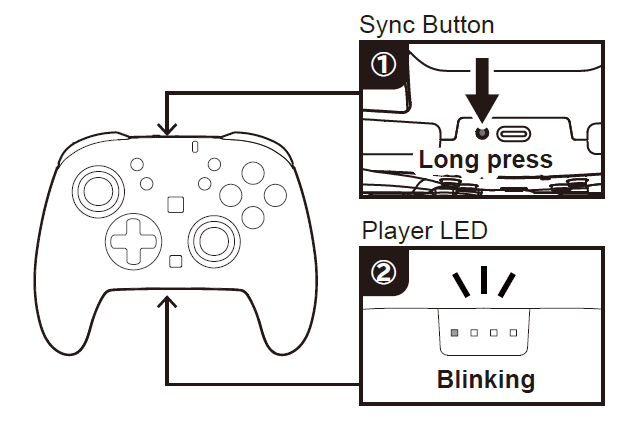 Sync Button

①

Long press

Player LED

②

Blinking